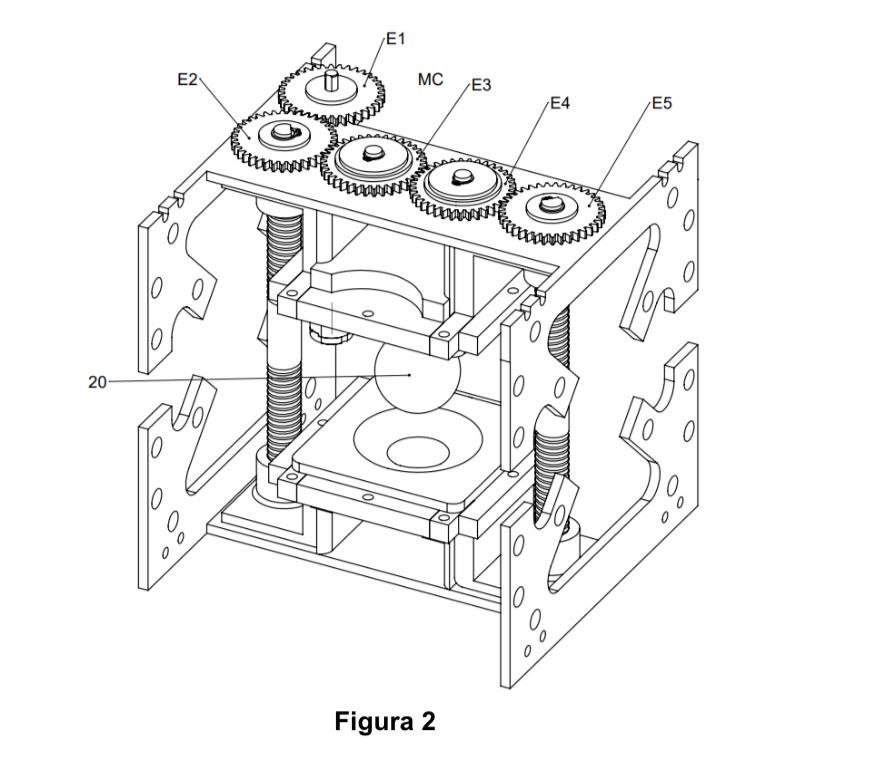 E1
E2
MC
E3
E4
E5
20

Figura 2